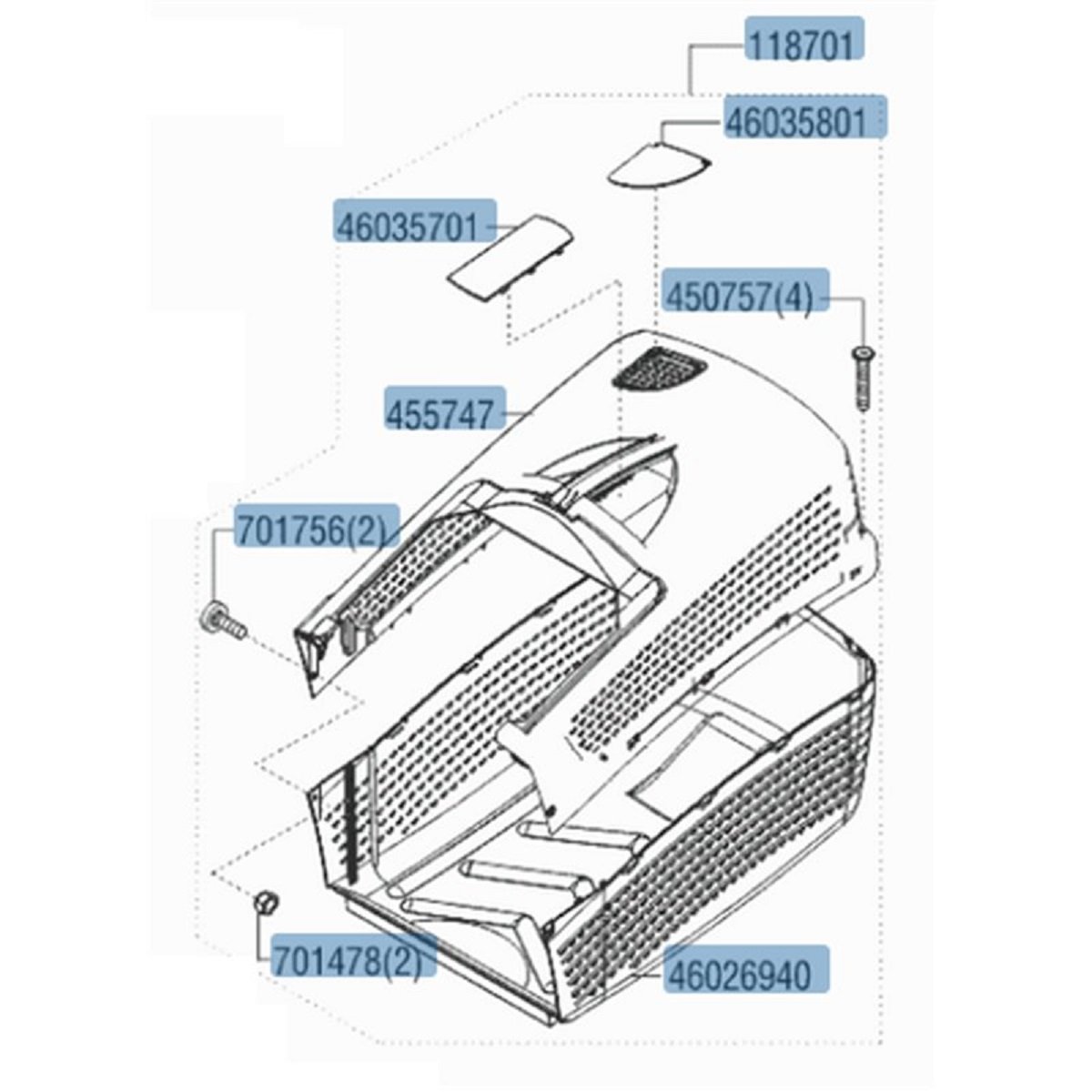 118701
46035801
46035701
450757(4)
455747
701756(2)
701478(2)
46026940